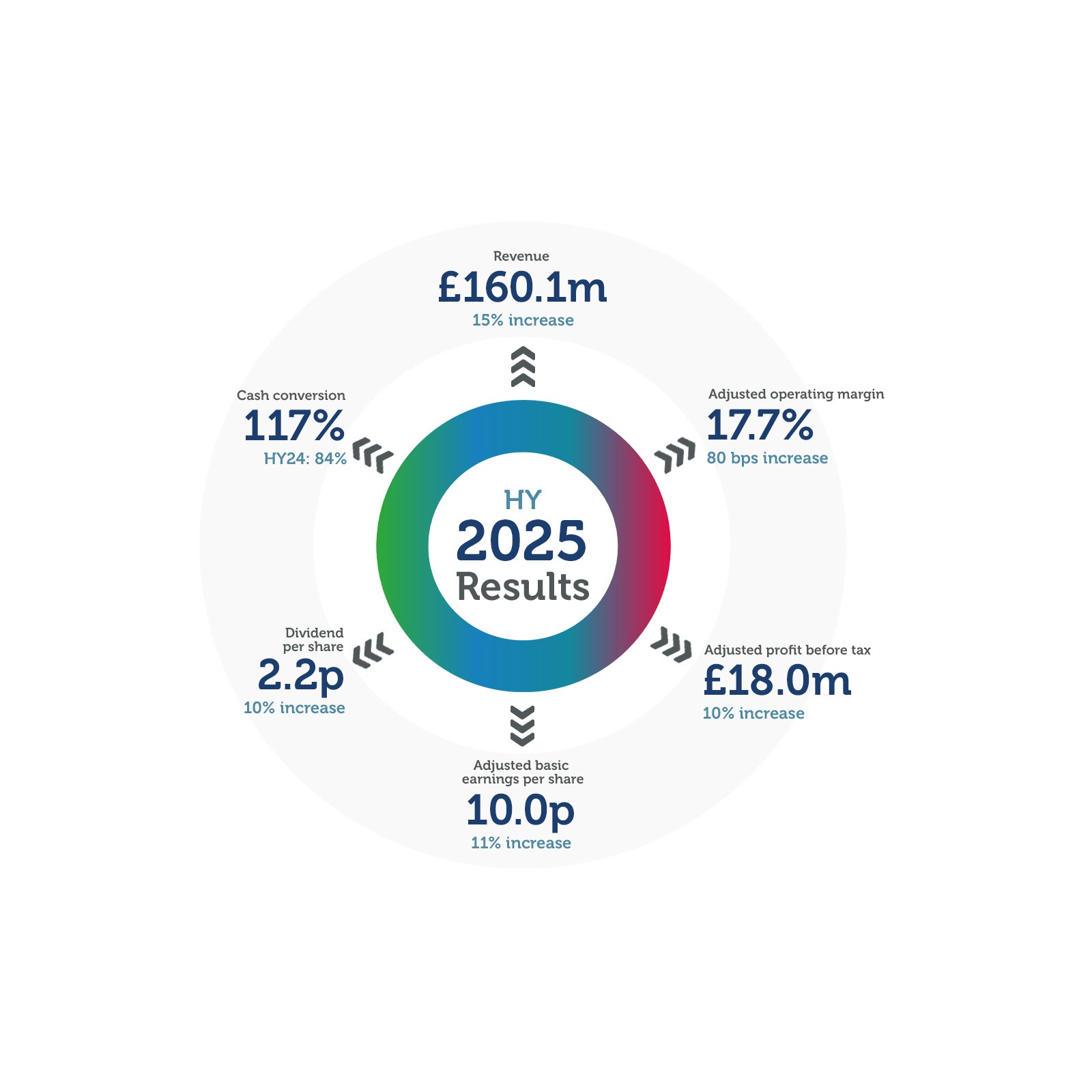 Revenue
£160.1m
15% increase

Cash conversion
117%
HY24: 84%

Adjusted operating margin
17.7%
80 bps increase

HY
2025
Results

Dividend per share
2.2p
10% increase

Adjusted profit before tax
£18.0m
10% increase

Adjusted basic earnings per share
10.0p
11% increase